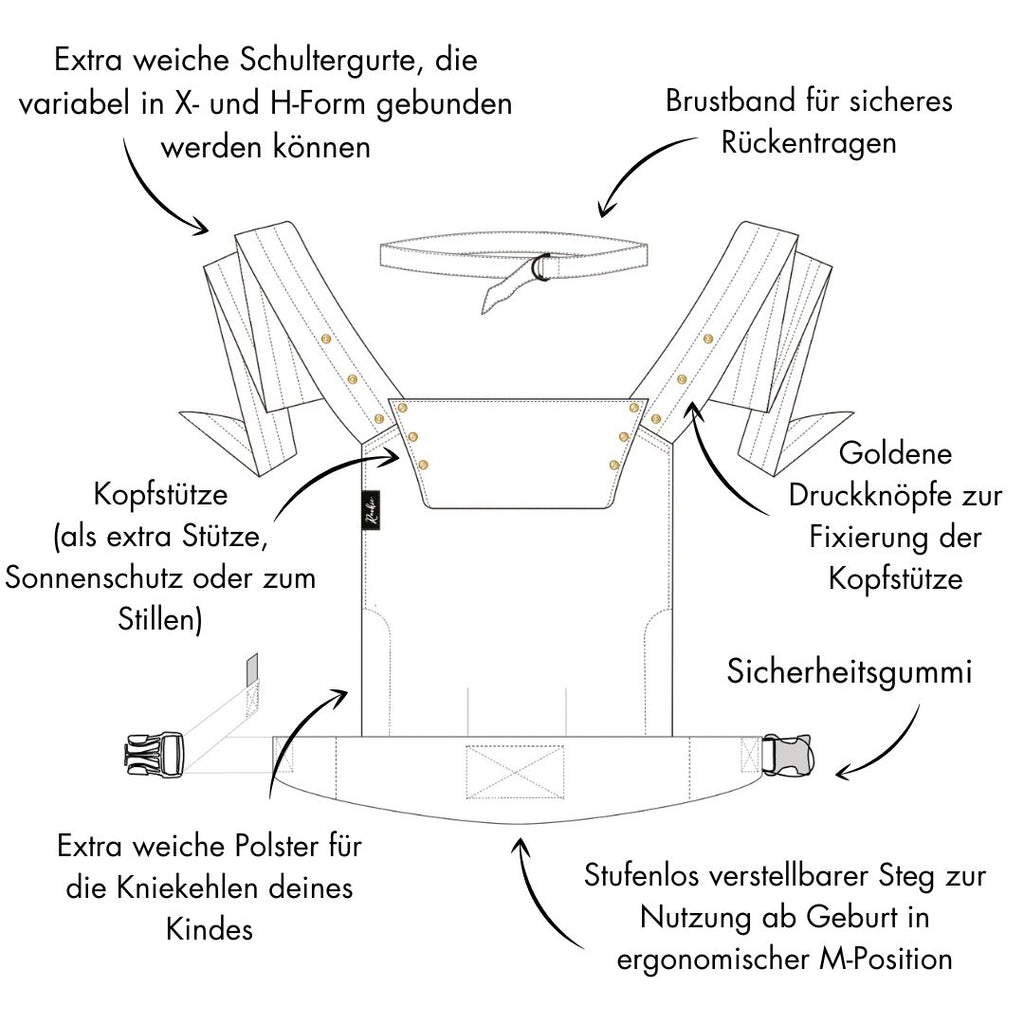 Extra weiche Schultergurte, die variabel in X- und H-Form gebunden werden können

Brustband für sicheres Rückentragen

Kopfstütze (als extra Stütze, Sonnenschutz oder zum Stillen)

Goldene Druckknöpfe zur Fixierung der Kopfstütze

Sicherheitsgummi

Extra weiche Polster für die Kniekehlen deines Kindes

Stufenlos verstellbarer Steg zur Nutzung ab Geburt in ergonomischer M-Position